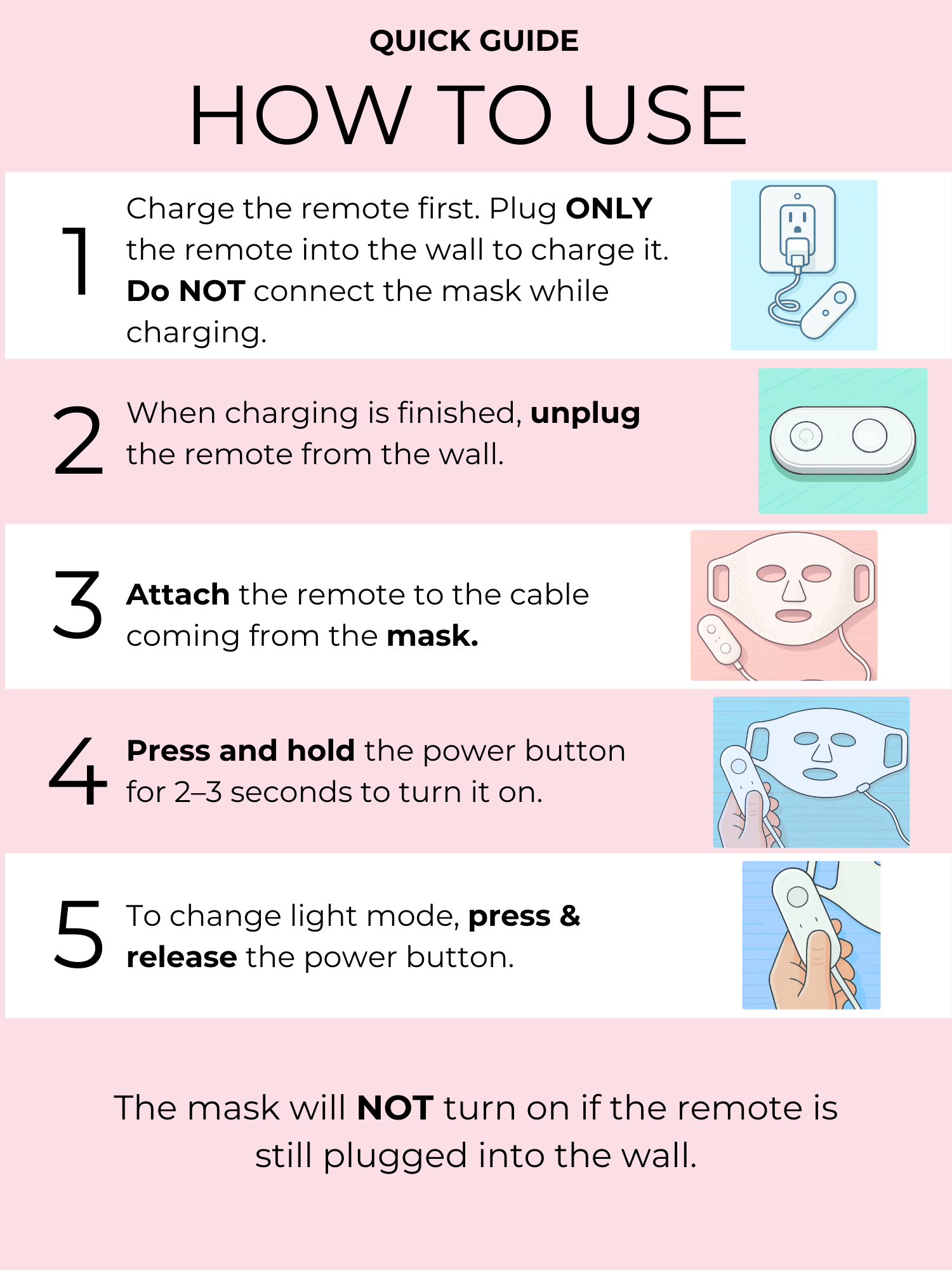 QUICK GUIDE

HOW TO USE

1 Charge the remote first. Plug ONLY the remote into the wall to charge it. Do NOT connect the mask while charging.

2 When charging is finished, unplug the remote from the wall.

3 Attach the remote to the cable coming from the mask.

4 Press and hold the power button for 2–3 seconds to turn it on.

5 To change light mode, press & release the power button.

The mask will NOT turn on if the remote is still plugged into the wall.